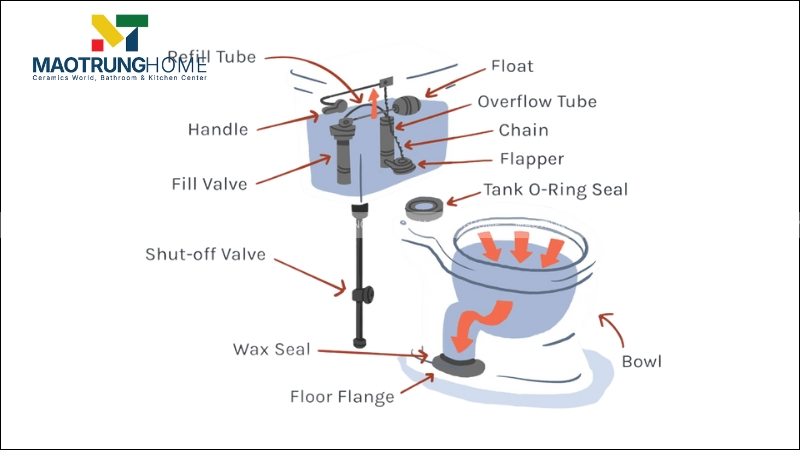 MAOTRUNGHOME
Ceramics World, Bathroom & Kitchen Center

Refill Tube
Float
Overflow Tube
Handle
Chain
Flapper
Fill Valve
Tank O-Ring Seal
Shut-off Valve
Wax Seal
Bowl
Floor Flange