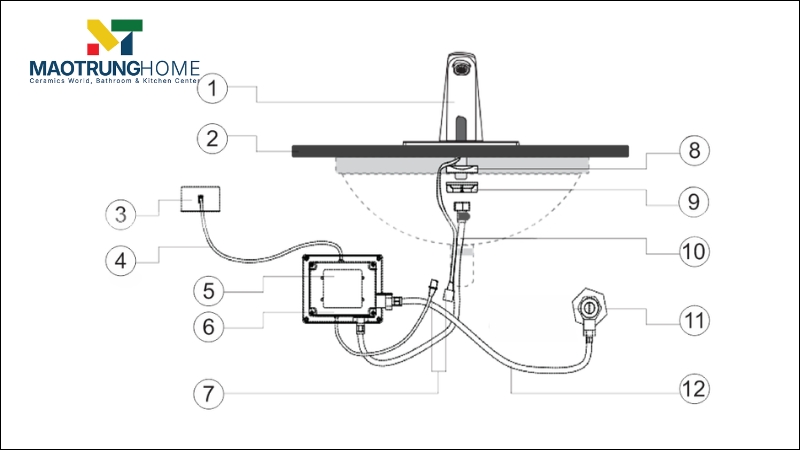 MAOTRUNGHOME
Ceramics World, Bathroom & Kitchen Center

1
2
3
4
5
6
7
8
9
10
11
12