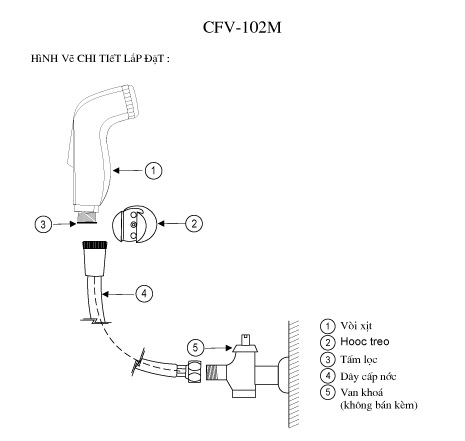 CFV-102M

HìNH Vẽ CHI TIếT LắP ĐặT :

1

3

2

4

5

1 Vòi xịt
2 Hooc treo
3 Tấm lọc
4 Dây cấp nớc
5 Van khoá (không bán kèm)