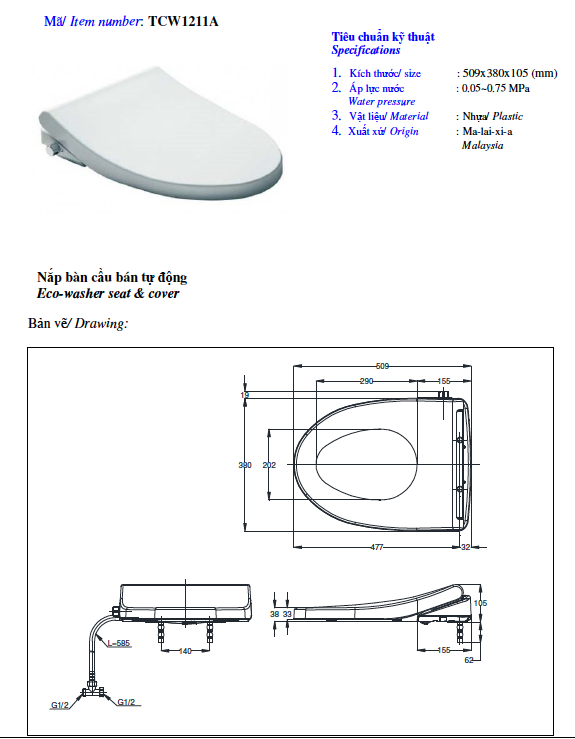 Mã/ Item number: TCW1211A

Tiêu chuẩn kỹ thuật
Specifications

1. Kích thước/ size : 509x380x105 (mm)
2. Áp lực nước Water pressure : 0.05~0.75 MPa
3. Vật liệu/ Material : Nhựa/ Plastic
4. Xuất xứ/ Origin : Ma-lai-xi-a Malaysia

Nắp bàn cầu bán tự động
Eco-washer seat & cover

Bản vẽ/ Drawing:

509
290
155
19
380
202
477
32
L=585
140
G1/2
G1/2
38
33
105
155
62